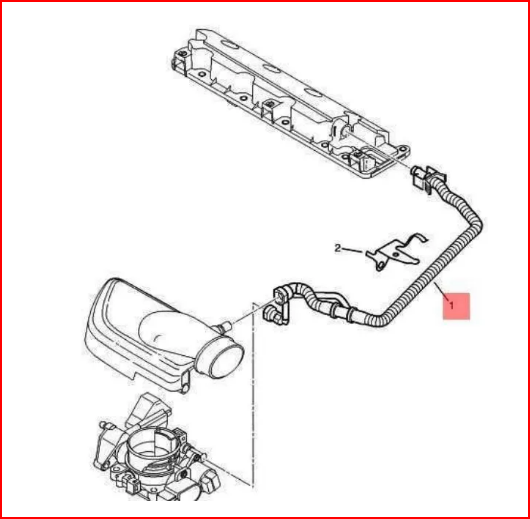 2
1