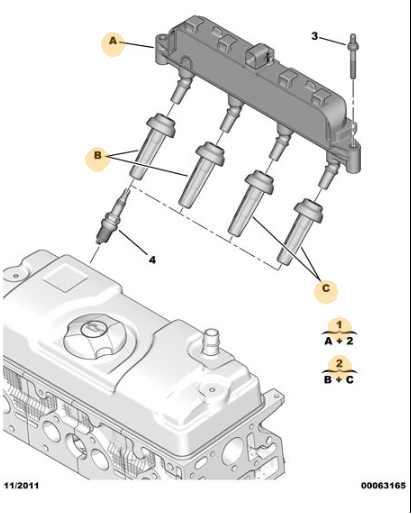 A

3

B

4

C

1
A + 2

2
B + C

11/2011

00063165