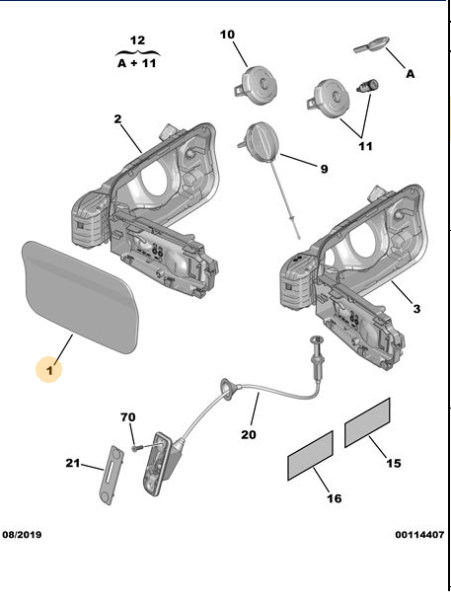 12
A + 11
10
A
2
11
9
3
1
70
20
21
15
16
08/2019
00114407