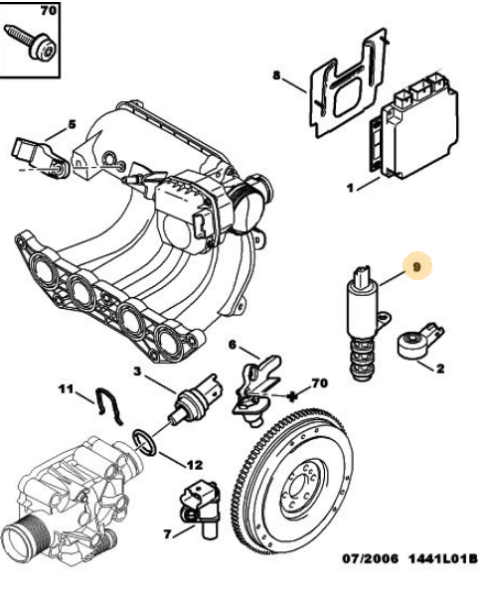 70

8

5

1

9

2

6

3

70

11

12

7

07/2006 1441L01B