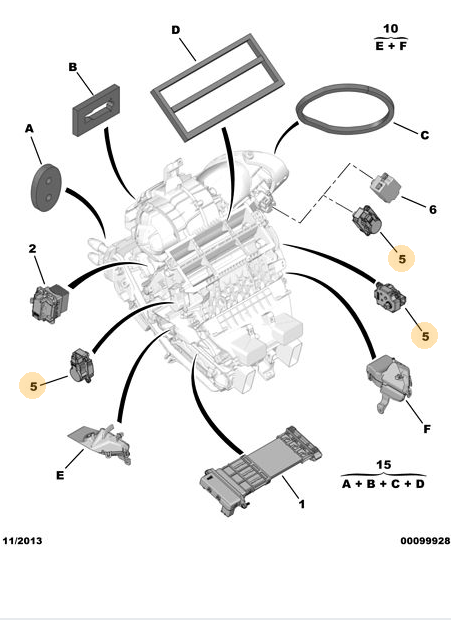 D

10
E + F

B

A

C

6

5

2

5

5

F

E

15
A + B + C + D

1

11/2013

00099928