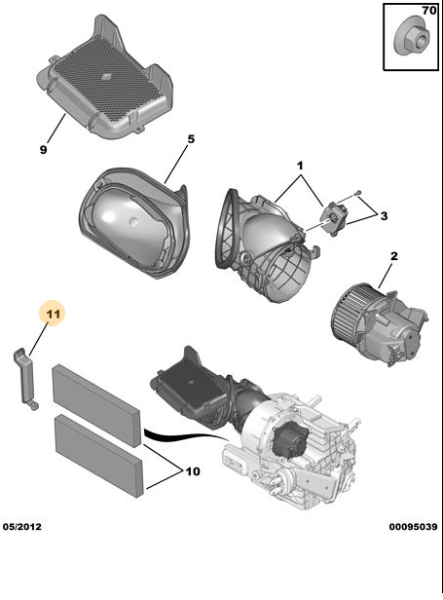 70

9

5

1

3

2

11

10

05/2012

00095039