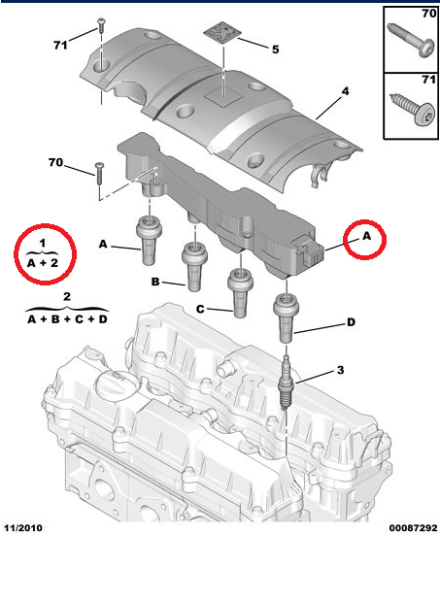 70
71
71
5
4
70
1
A + 2
A
A
B
C
D
2
A + B + C + D
3
11/2010
00087292