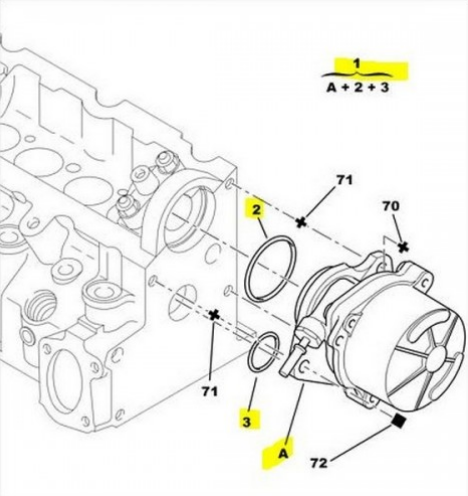 1
A + 2 + 3

71
70
2
71
3
A
72