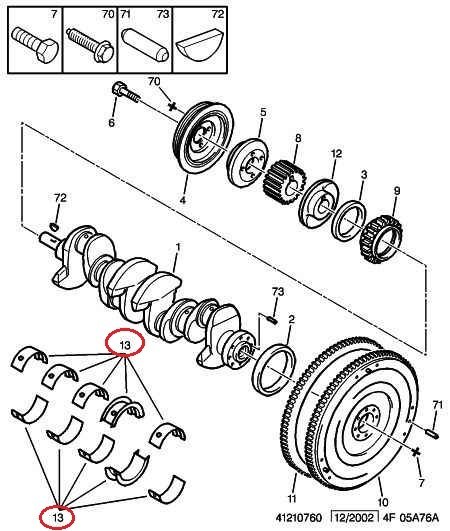 7
70
71
73
72
70
6
5
8
12
3
9
4
72
1
73
2
13
71
7
11
10
13
41210760 12/2002 4F 05A76A