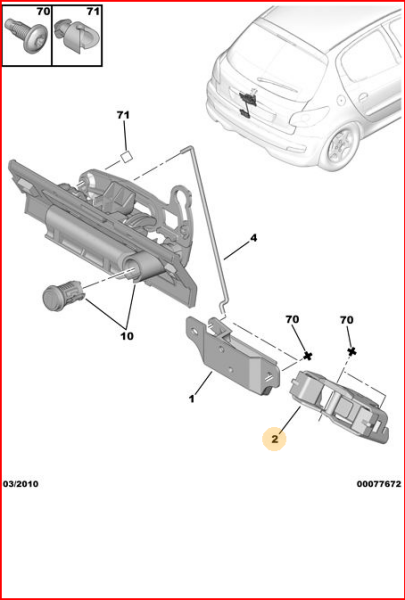 70
71
71
4
10
70
70
1
2
03/2010
00077672